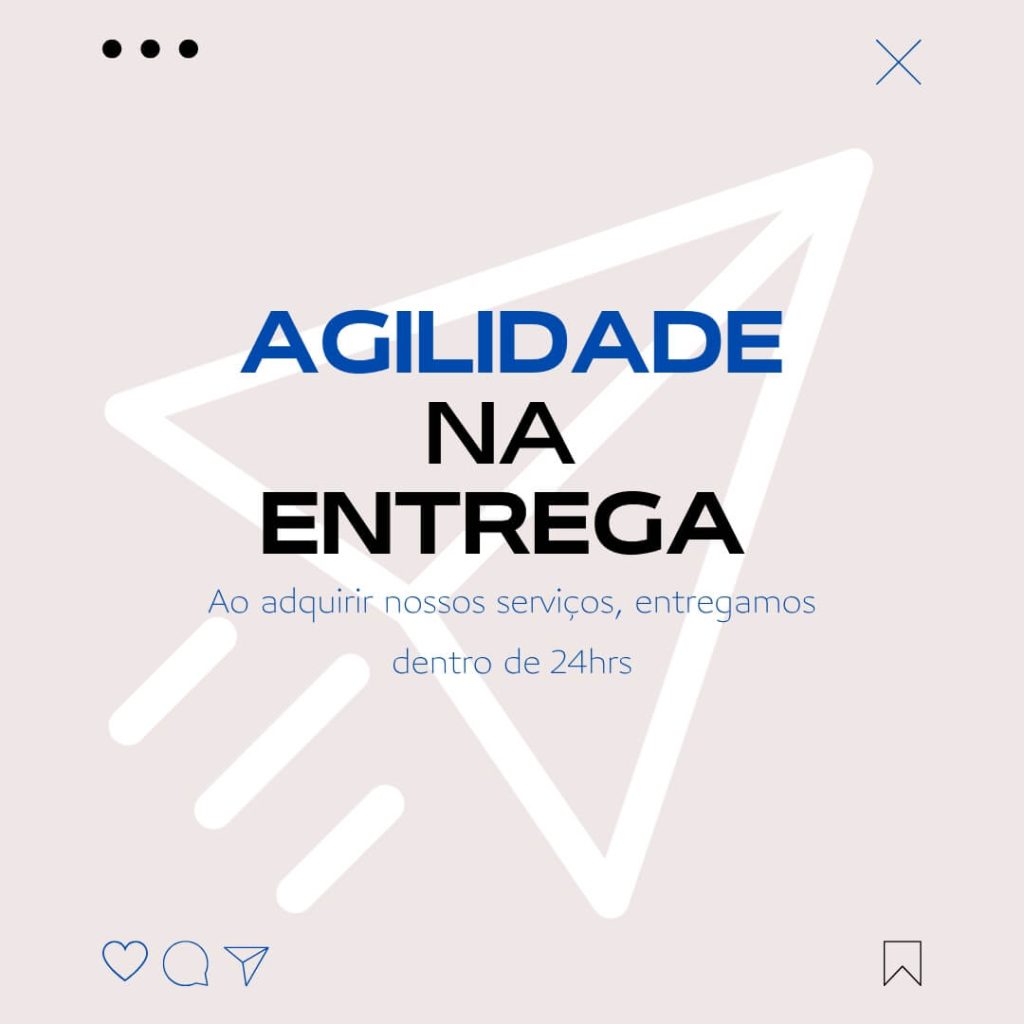 AGILIDADE
NA
ENTREGA

Ao adquirir nossos serviços, entregamos dentro de 24hrs