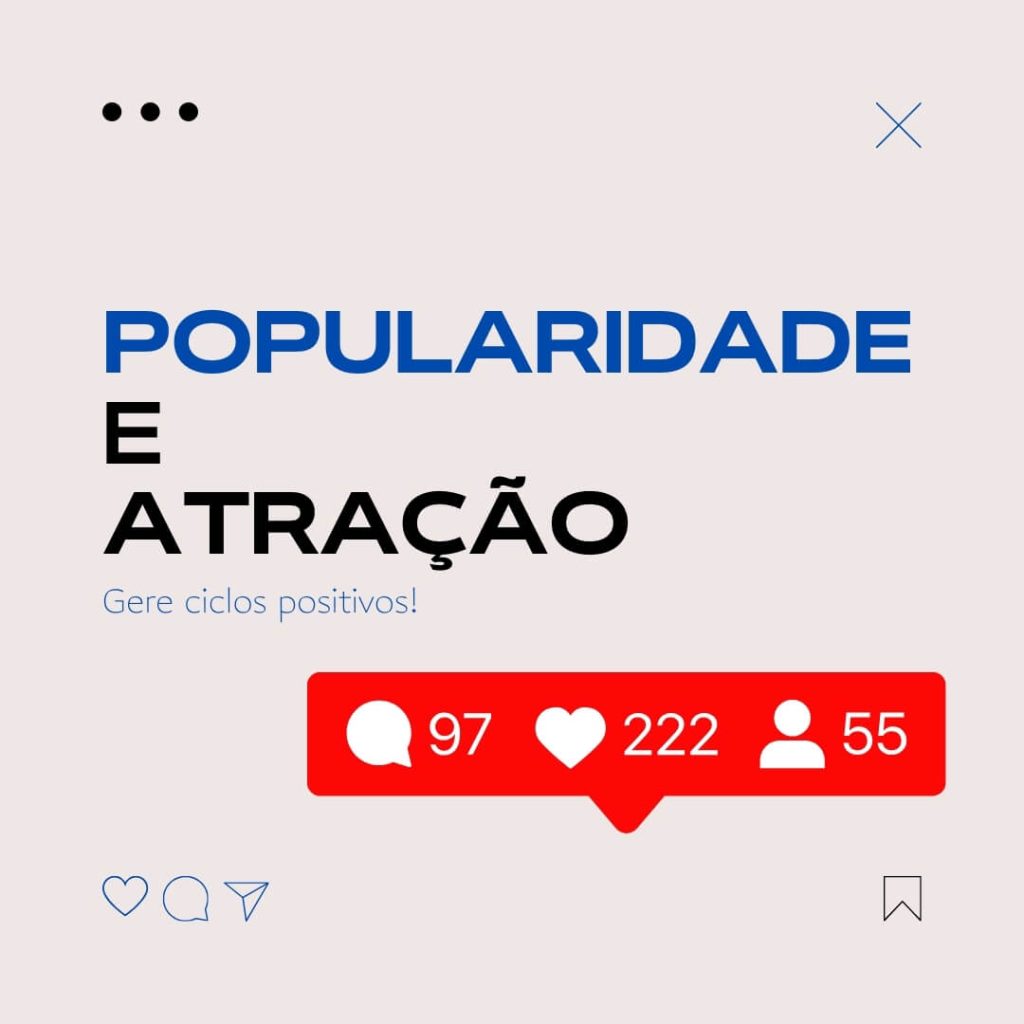 POPULARIDADE
E
ATRAÇÃO

Gere ciclos positivos!

97 222 55