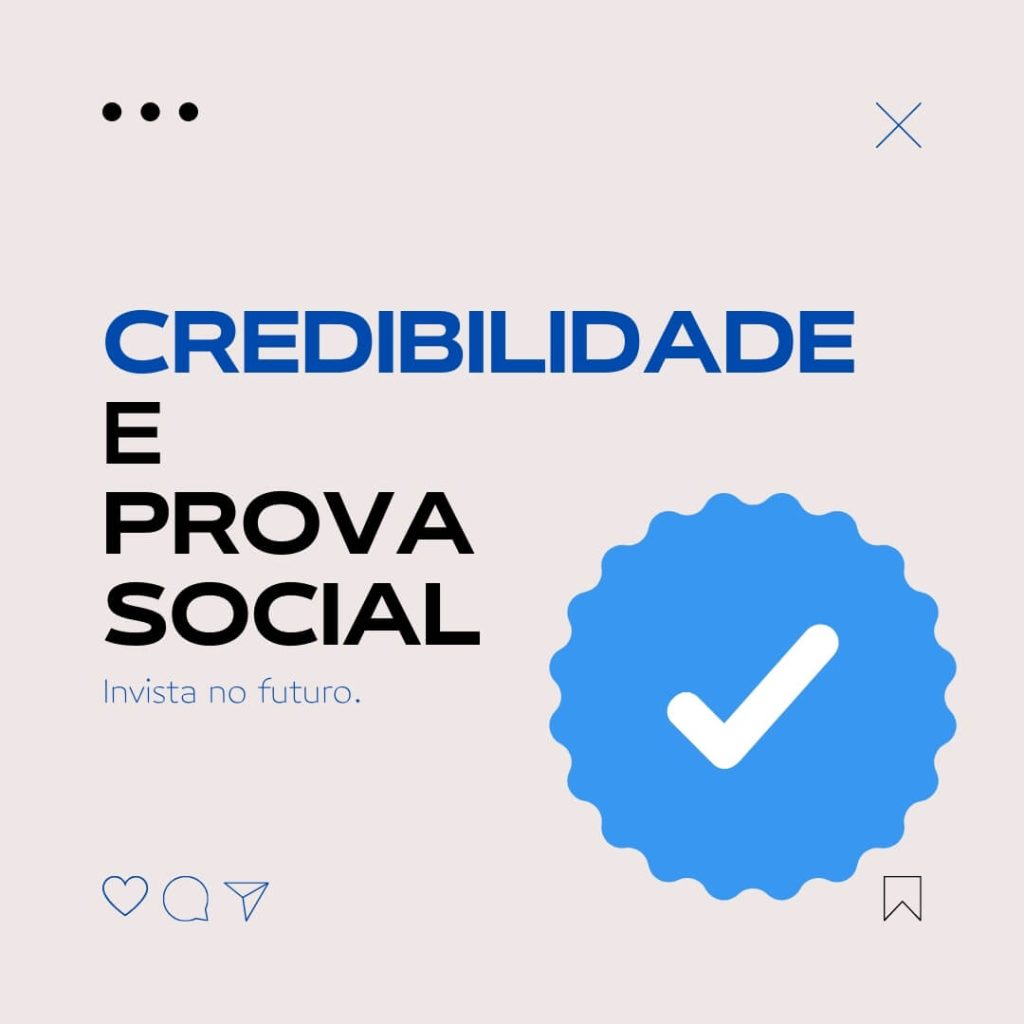 CREDIBILIDADE
E
PROVA
SOCIAL

Invista no futuro.